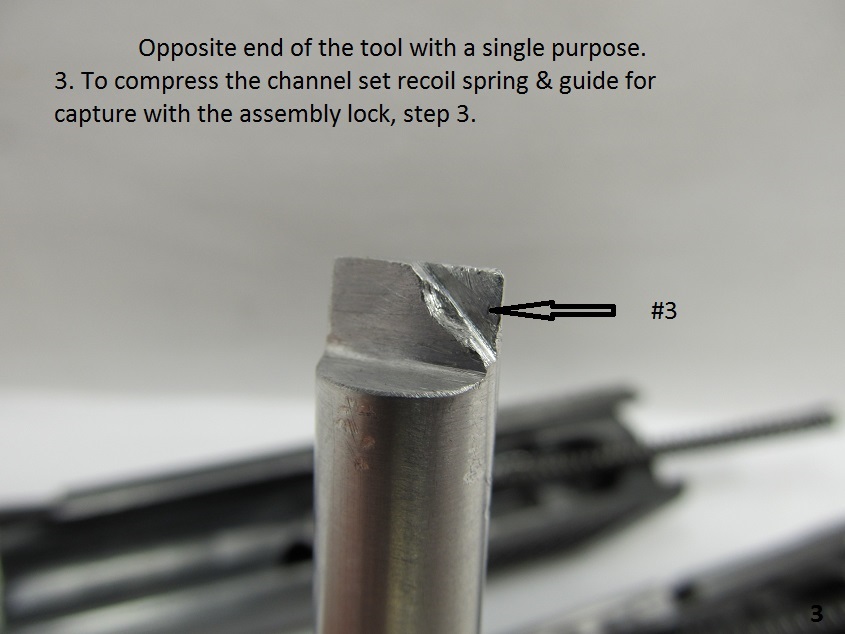 Opposite end of the tool with a single purpose.
3. To compress the channel set recoil spring & guide for capture with the assembly lock, step 3.

#3

3